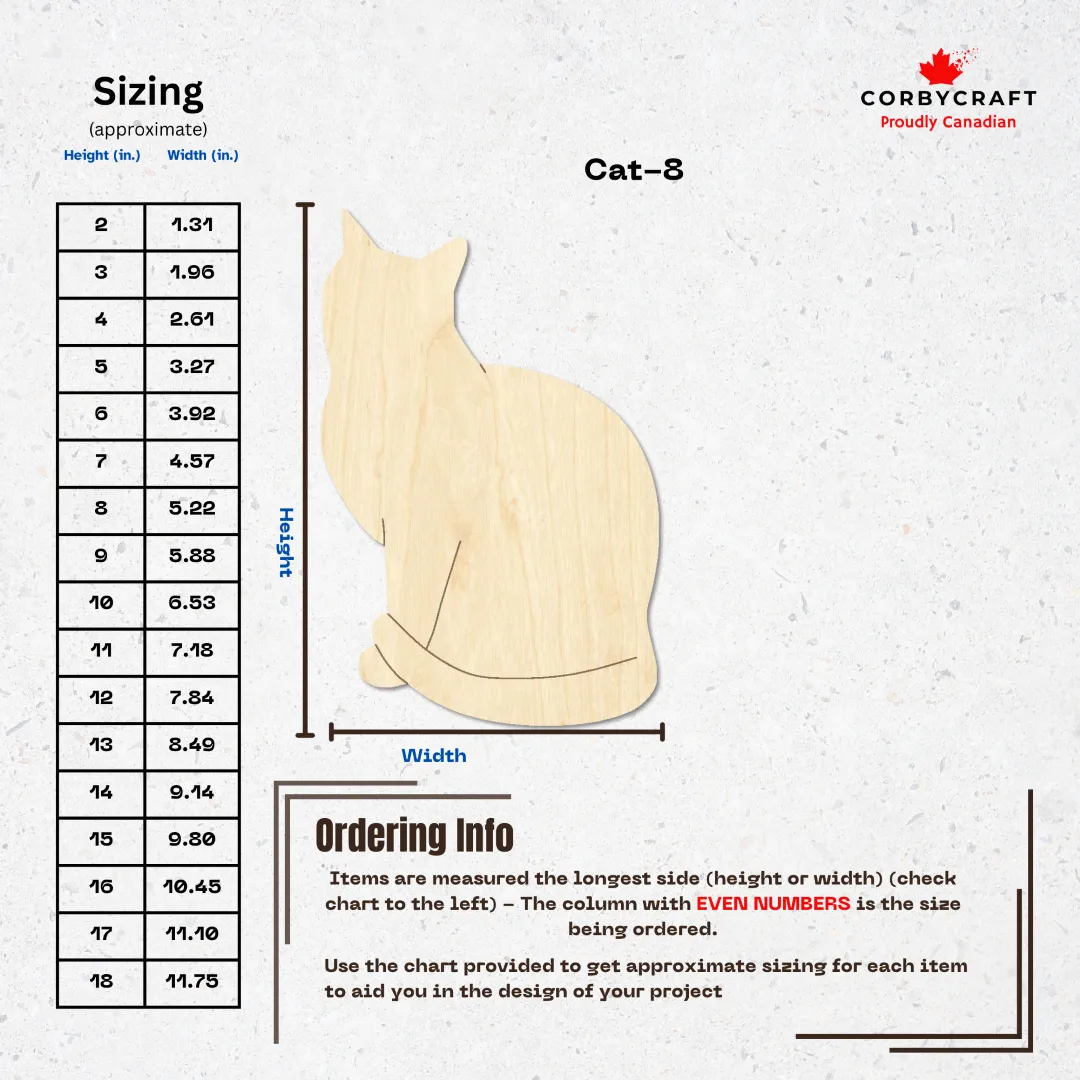 Sizing
(approximate)

| Height (in.) | Width (in.) |
|---|---|
| 2 | 1.31 |
| 3 | 1.96 |
| 4 | 2.61 |
| 5 | 3.27 |
| 6 | 3.92 |
| 7 | 4.57 |
| 8 | 5.22 |
| 9 | 5.88 |
| 10 | 6.53 |
| 11 | 7.18 |
| 12 | 7.84 |
| 13 | 8.49 |
| 14 | 9.14 |
| 15 | 9.80 |
| 16 | 10.45 |
| 17 | 11.10 |
| 18 | 11.75 |

CORBYCRAFT
Proudly Canadian

Cat-8

Height

Width

Ordering Info

Items are measured the longest side (height or width) (check chart to the left) - The column with EVEN NUMBERS is the size being ordered.

Use the chart provided to get approximate sizing for each item to aid you in the design of your project