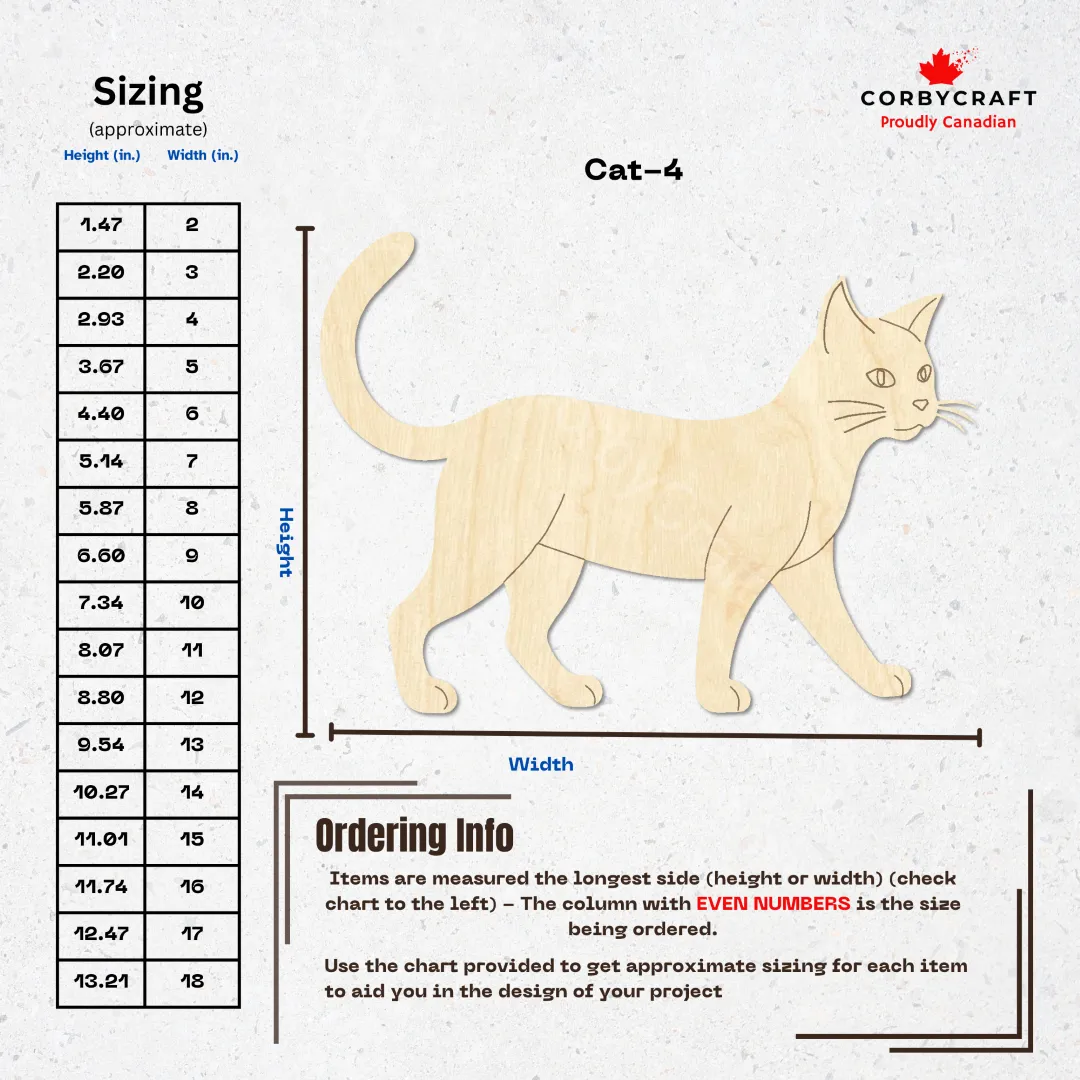 Sizing
(approximate)

| Height (in.) | Width (in.) |
|---|---|
| 1.47 | 2 |
| 2.20 | 3 |
| 2.93 | 4 |
| 3.67 | 5 |
| 4.40 | 6 |
| 5.14 | 7 |
| 5.87 | 8 |
| 6.60 | 9 |
| 7.34 | 10 |
| 8.07 | 11 |
| 8.80 | 12 |
| 9.54 | 13 |
| 10.27 | 14 |
| 11.01 | 15 |
| 11.74 | 16 |
| 12.47 | 17 |
| 13.21 | 18 |

CORBYCRAFT
Proudly Canadian

Cat-4

Height

Width

Ordering Info

Items are measured the longest side (height or width) (check chart to the left) - The column with EVEN NUMBERS is the size being ordered.

Use the chart provided to get approximate sizing for each item to aid you in the design of your project